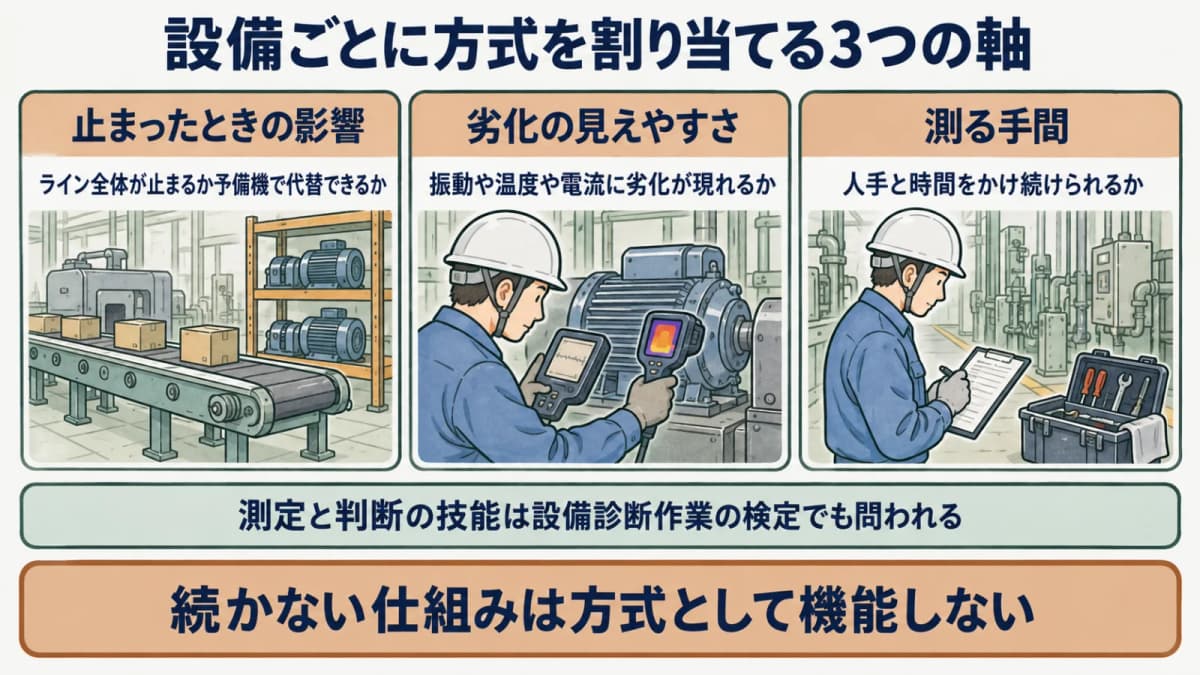 設備ごとに方式を割り当てる3つの軸

止まったときの影響

ライン全体が止まるか予備機で代替できるか

劣化の見えやすさ

振動や温度や電流に劣化が現れるか

測る手間

人手と時間をかけ続けられるか

測定と判断の技能は設備診断作業の検定でも問われる

続かない仕組みは方式として機能しない