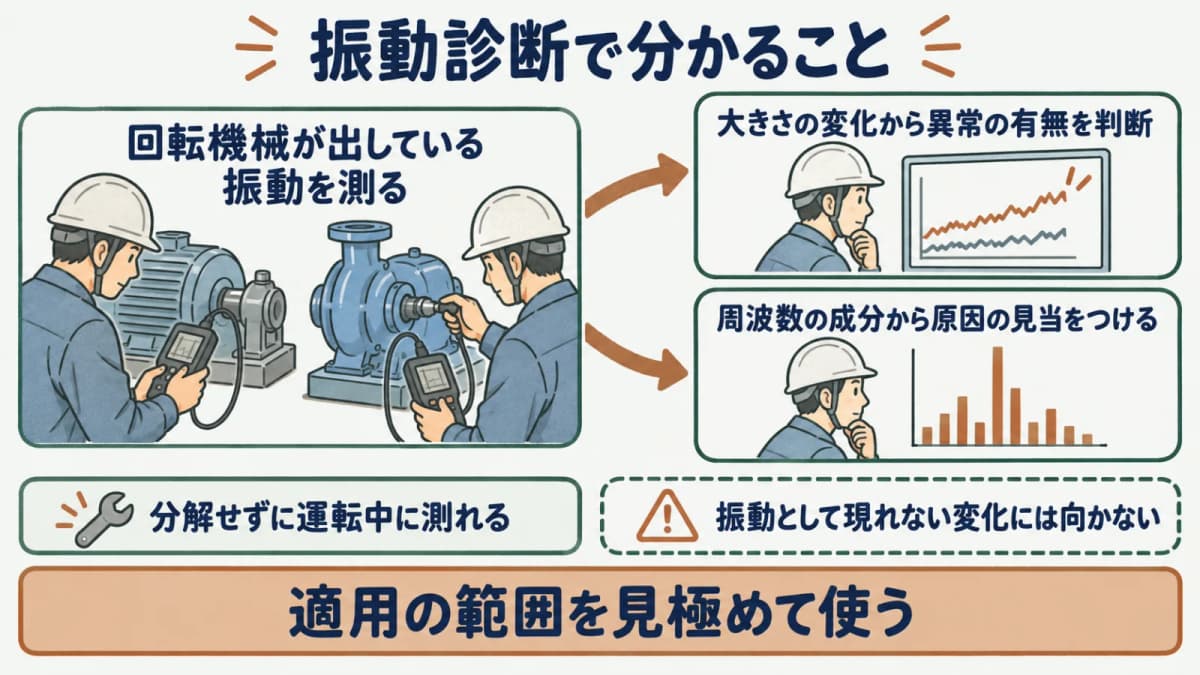 振動診断で分かること

回転機械が出している振動を測る

大きさの変化から異常の有無を判断

周波数の成分から原因の見当をつける

分解せずに運転中に測れる

振動として現れない変化には向かない

適用の範囲を見極めて使う