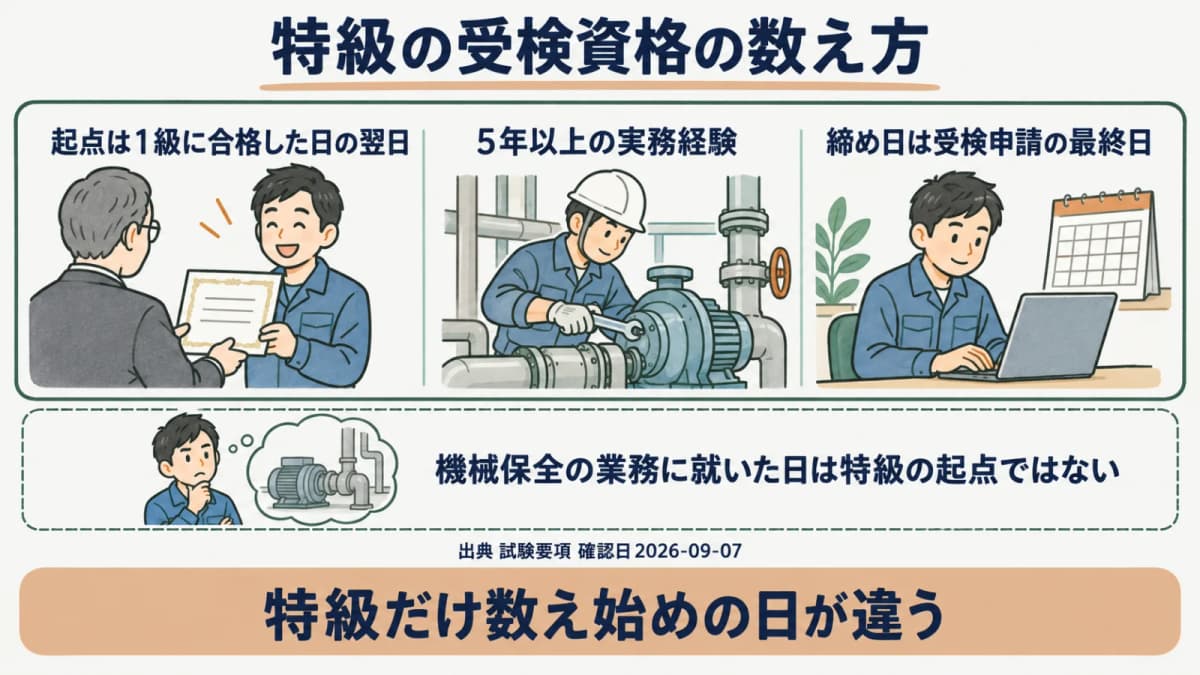 特級の受検資格の数え方

起点は１級に合格した日の翌日

５年以上の実務経験

締め日は受検申請の最終日

機械保全の業務に就いた日は特級の起点ではない

出典 試験要項 確認日 2026-09-07

特級だけ数え始めの日が違う