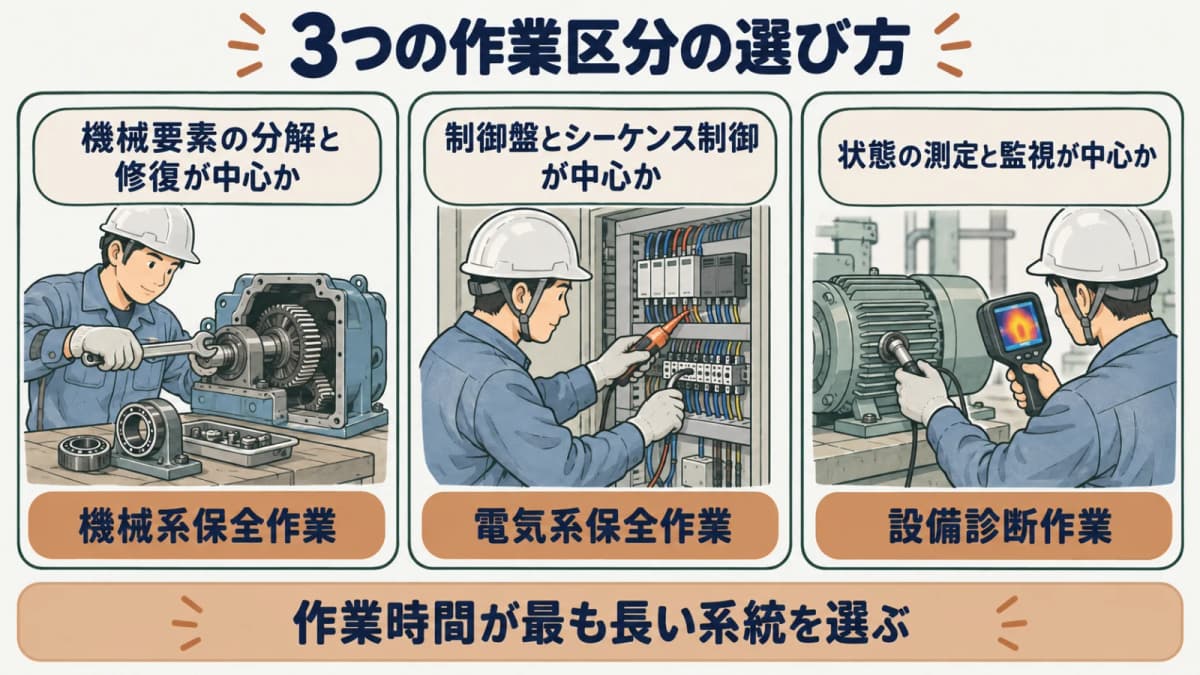 3つの作業区分の選び方

機械要素の分解と修復が中心か

機械系保全作業

制御盤とシーケンス制御が中心か

電気系保全作業

状態の測定と監視が中心か

設備診断作業

作業時間が最も長い系統を選ぶ