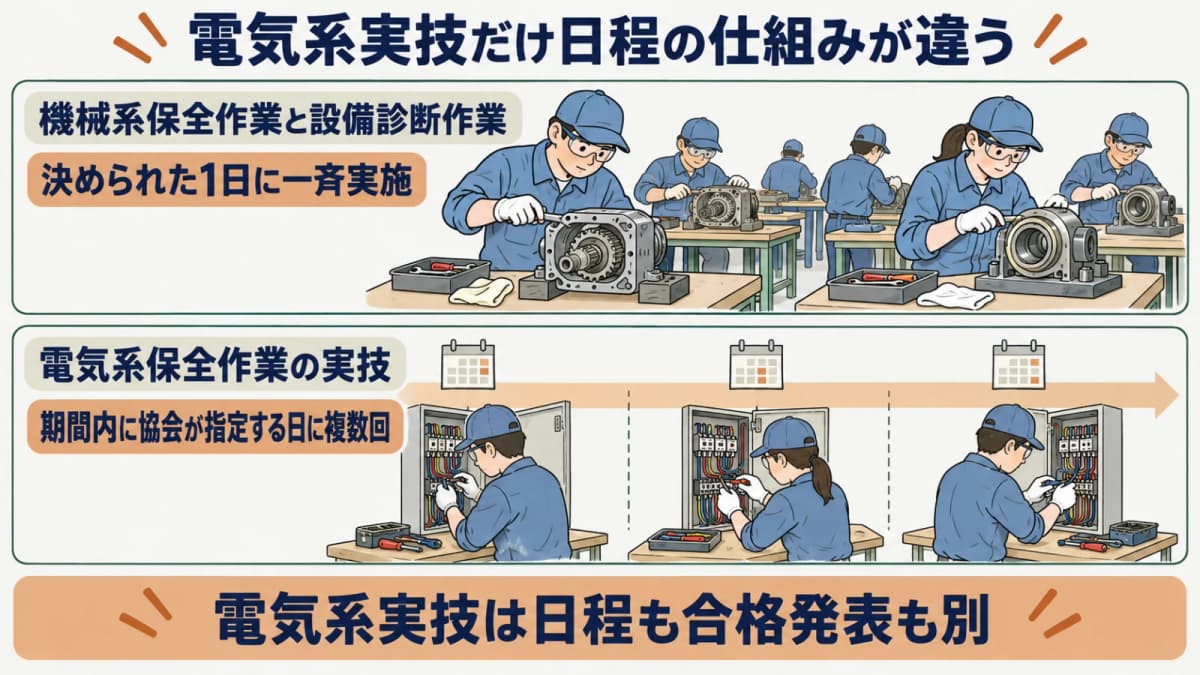 電気系実技だけ日程の仕組みが違う

機械系保全作業と設備診断作業

決められた1日に一斉実施

電気系保全作業の実技

期間内に協会が指定する日に複数回

電気系実技は日程も合格発表も別