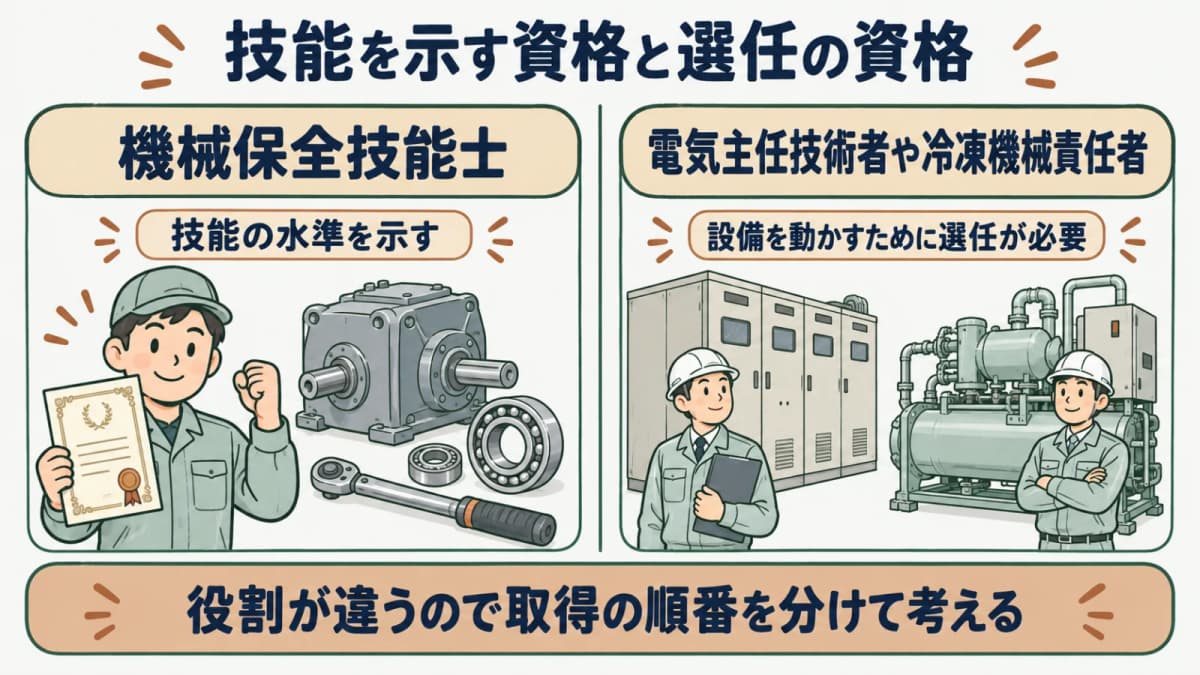 技能を示す資格と選任の資格

機械保全技能士

技能の水準を示す

電気主任技術者や冷凍機械責任者

設備を動かすために選任が必要

役割が違うので取得の順番を分けて考える