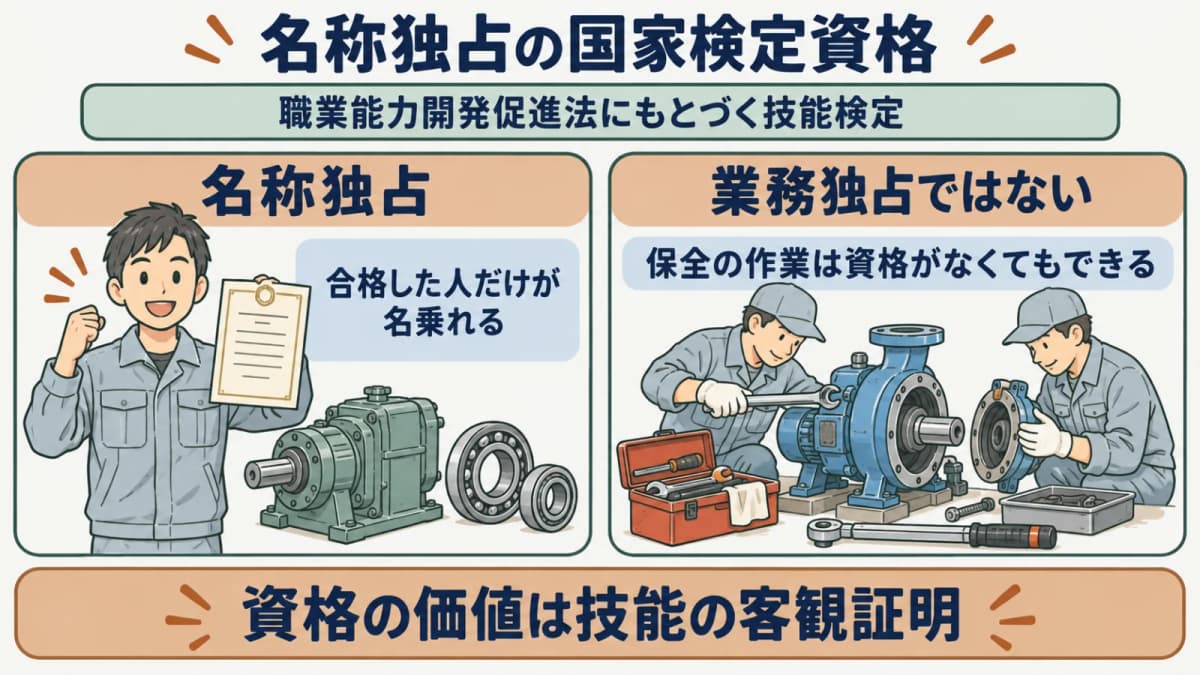 名称独占の国家検定資格

職業能力開発促進法にもとづく技能検定

名称独占

合格した人だけが名乗れる

業務独占ではない

保全の作業は資格がなくてもできる

資格の価値は技能の客観証明