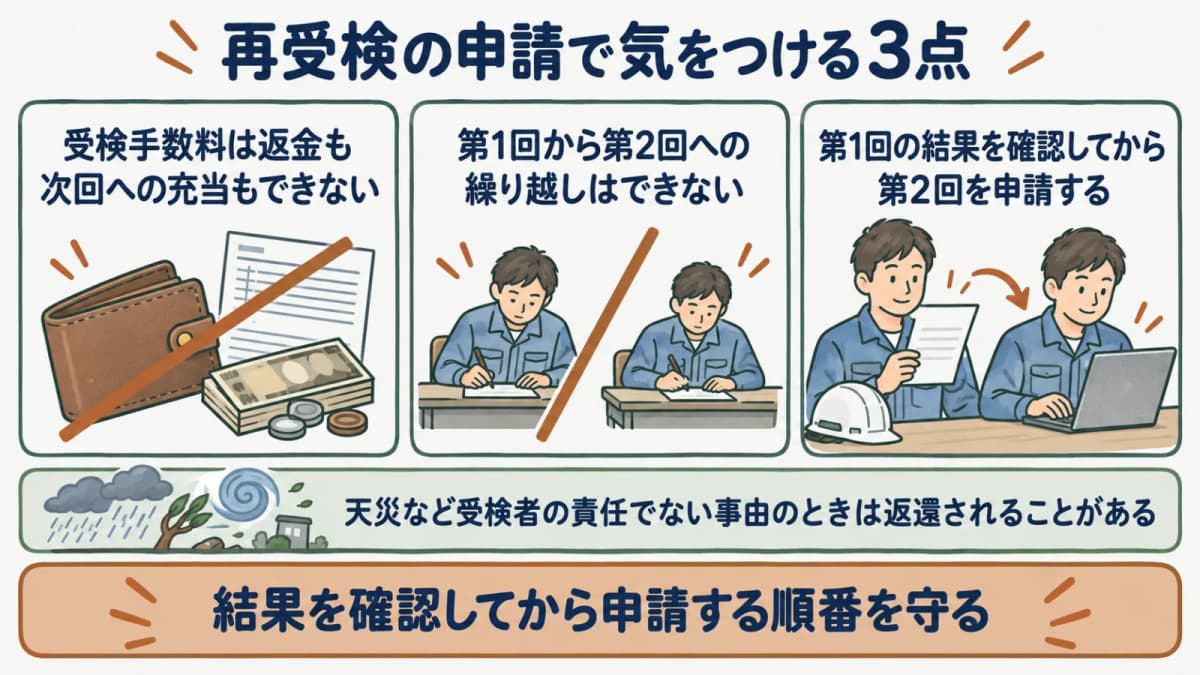 再受検の申請で気をつける3点

受検手数料は返金も次回への充当もできない

第1回から第2回への繰り越しはできない

第1回の結果を確認してから第2回を申請する

天災など受検者の責任でない事由のときは返還されることがある

結果を確認してから申請する順番を守る