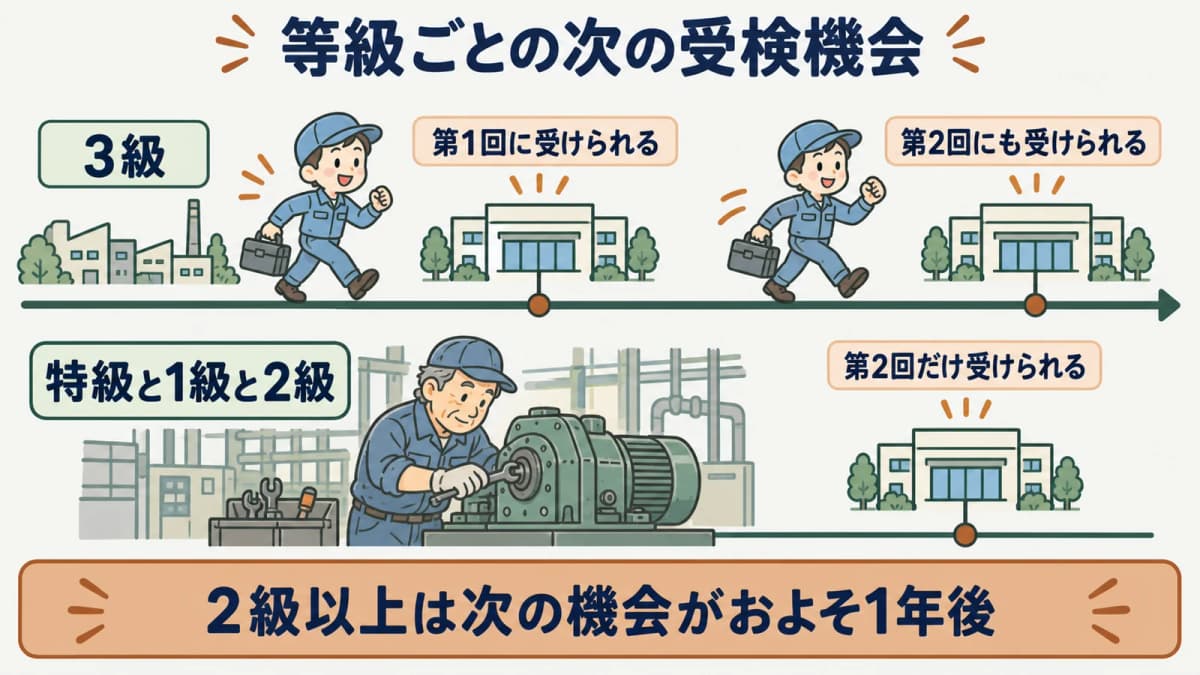 等級ごとの次の受検機会

3級

第1回に受けられる

第2回にも受けられる

特級と1級と2級

第2回だけ受けられる

2級以上は次の機会がおよそ1年後